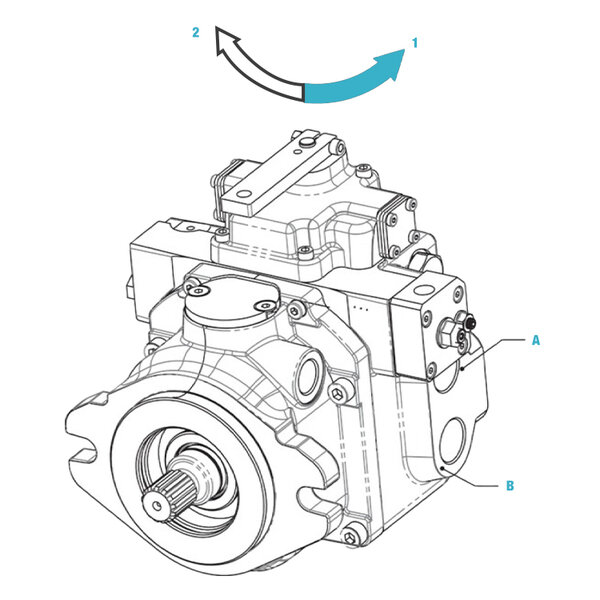 2

1

A

B