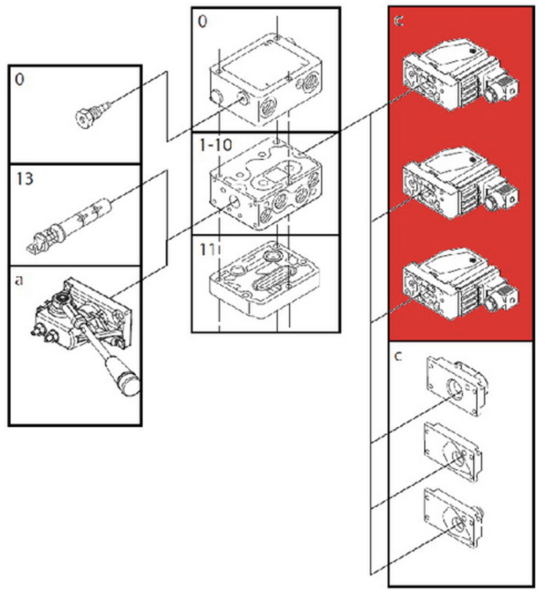 0

13

a

0

1-10

11

c

c