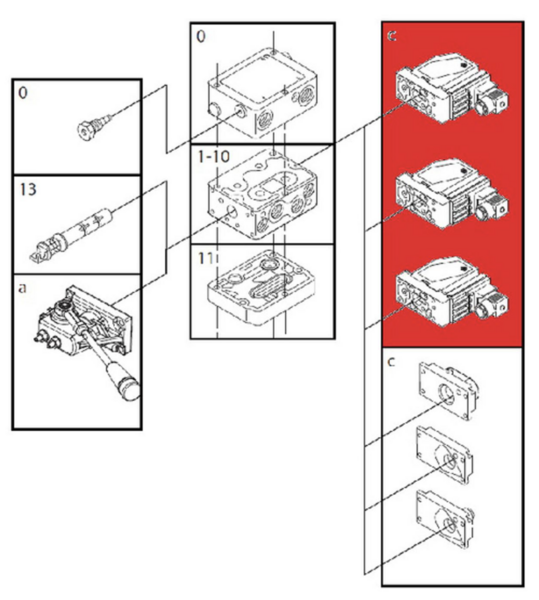 0

13

a

0

1-10

11

c

c