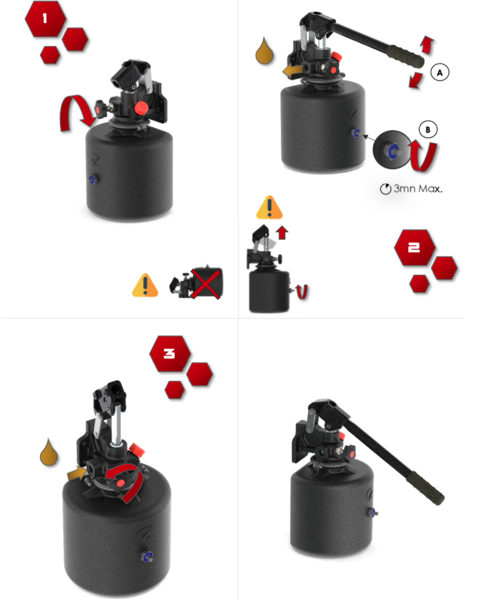 1

A

B

3mn Max.

2

3