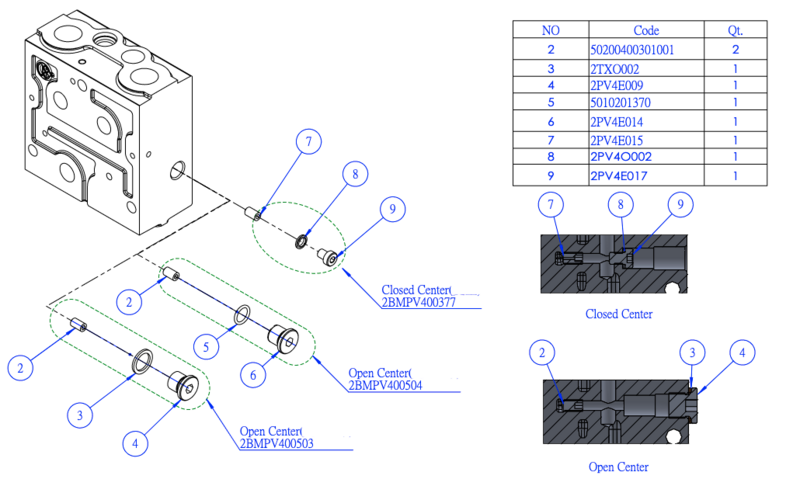 | NO | Code | Qt. |
|---|---|---|
| 2 | 50200400301001 | 2 |
| 3 | 2TXO002 | 1 |
| 4 | 2PV4E009 | 1 |
| 5 | 5010201370 | 1 |
| 6 | 2PV4E014 | 1 |
| 7 | 2PV4E015 | 1 |
| 8 | 2PV4O002 | 1 |
| 9 | 2PV4E017 | 1 |

7

8

9

Closed Center(
2BMPV400377

2

5

6

Open Center(
2BMPV400504

2

3

4

Open Center(
2BMPV400503

7 8 9

Closed Center

2 3 4

Open Center