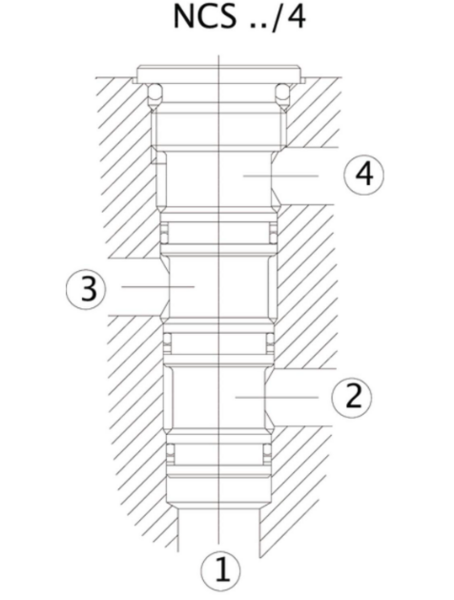 NCS ../4

4

3

2

1