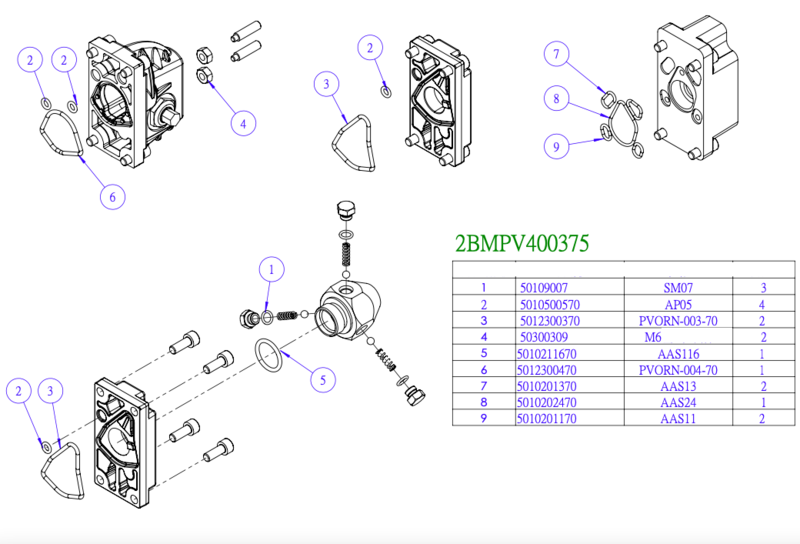 2
2
4
6
2
3
7
8
9
1
5
2
3

2BMPV400375

| | | | |
|---|---|---|---|
| 1 | 50109007 | SM07 | 3 |
| 2 | 5010500570 | AP05 | 4 |
| 3 | 5012300370 | PVORN-003-70 | 2 |
| 4 | 50300309 | M6 | 2 |
| 5 | 5010211670 | AAS116 | 1 |
| 6 | 5012300470 | PVORN-004-70 | 1 |
| 7 | 5010201370 | AAS13 | 2 |
| 8 | 5010202470 | AAS24 | 1 |
| 9 | 5010201170 | AAS11 | 2 |