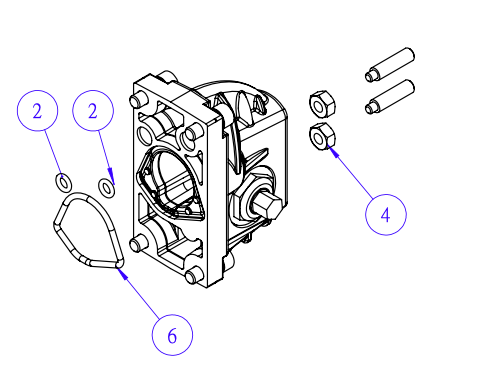 2
2
4
6