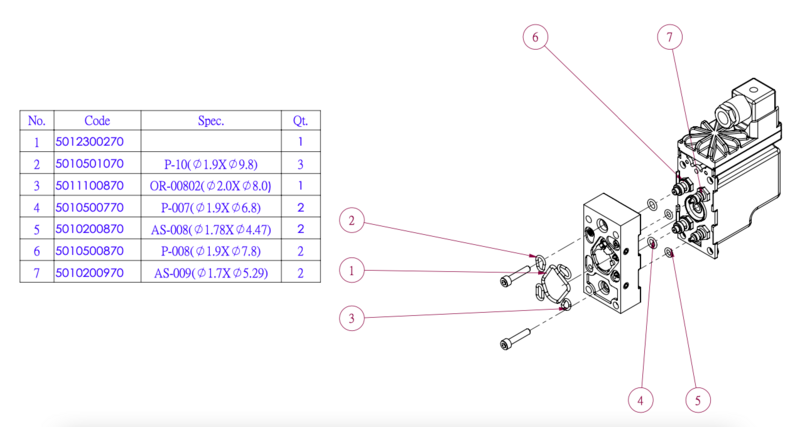 | No. | Code | Spec. | Qt. |
|---|---|---|---|
| 1 | 5012300270 | | 1 |
| 2 | 5010501070 | P-10($\phi$1.9X$\phi$9.8) | 3 |
| 3 | 5011100870 | OR-00802($\phi$2.0X$\phi$8.0) | 1 |
| 4 | 5010500770 | P-007($\phi$1.9X$\phi$6.8) | 2 |
| 5 | 5010200870 | AS-008($\phi$1.78X$\phi$4.47) | 2 |
| 6 | 5010500870 | P-008($\phi$1.9X$\phi$7.8) | 2 |
| 7 | 5010200970 | AS-009($\phi$1.7X$\phi$5.29) | 2 |

6
7
2
1
3
4
5