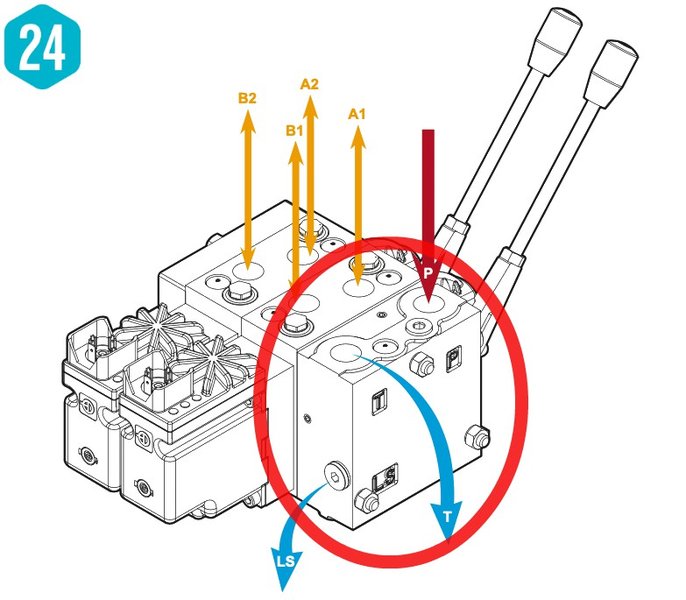 24

B2

A2

B1

A1

P

P

T

LS

T

LS