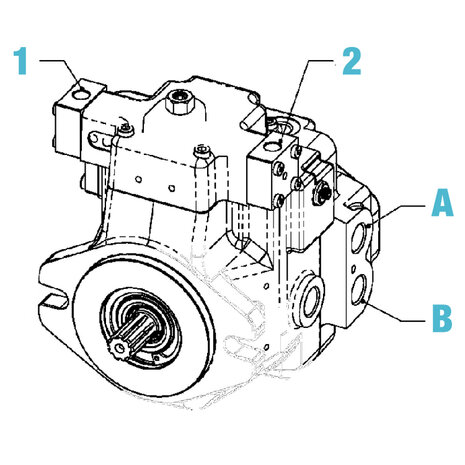 1
2
A
B