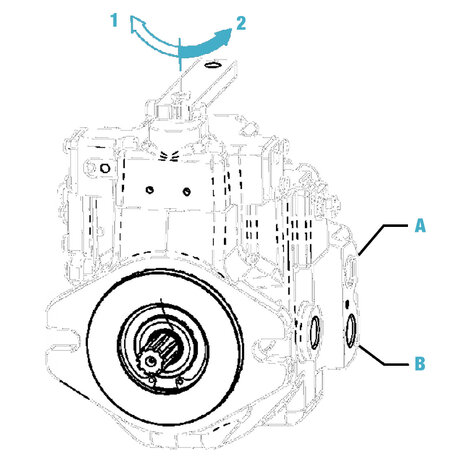 1
2
A
B