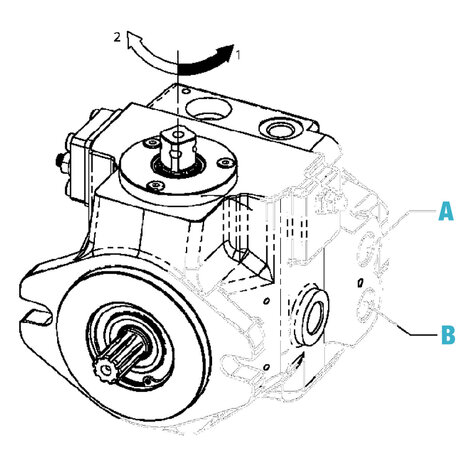 2
1
A
B