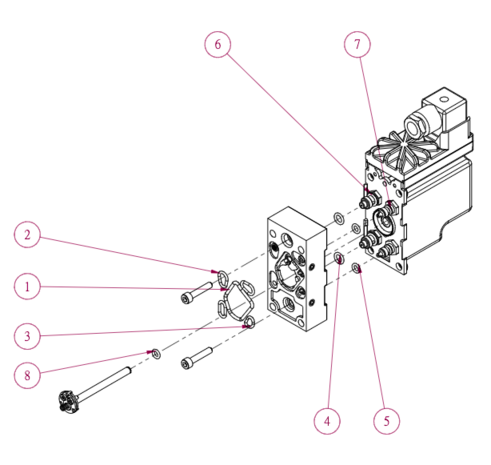 6
7
2
1
3
8
4
5