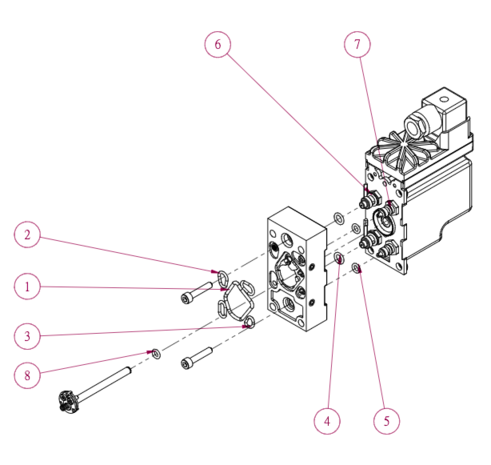 6
7
2
1
3
8
4
5