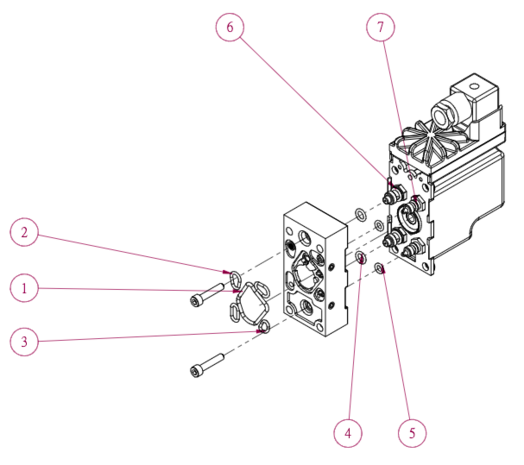 6
7
2
1
3
4
5