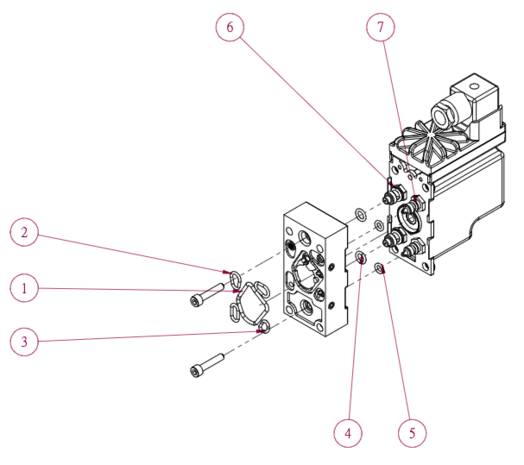 6
7
2
1
3
4
5