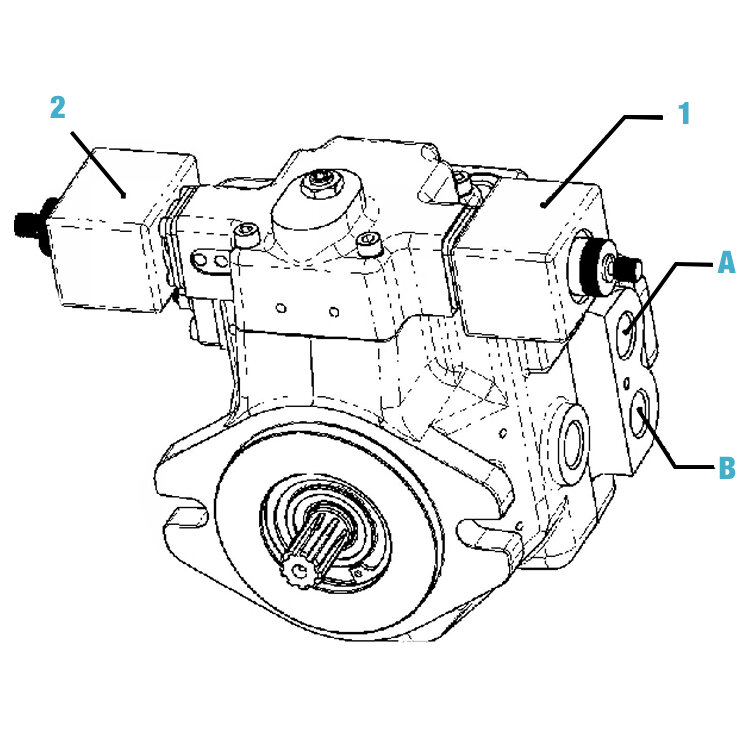 2
1
A
B