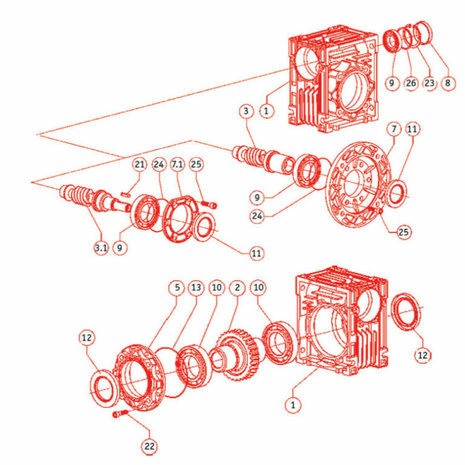 9
26
23
8
1
3
7
11
21
24
7.1
25
9
24
25
3.1
9
11
5
13
10
2
10
12
12
1
22